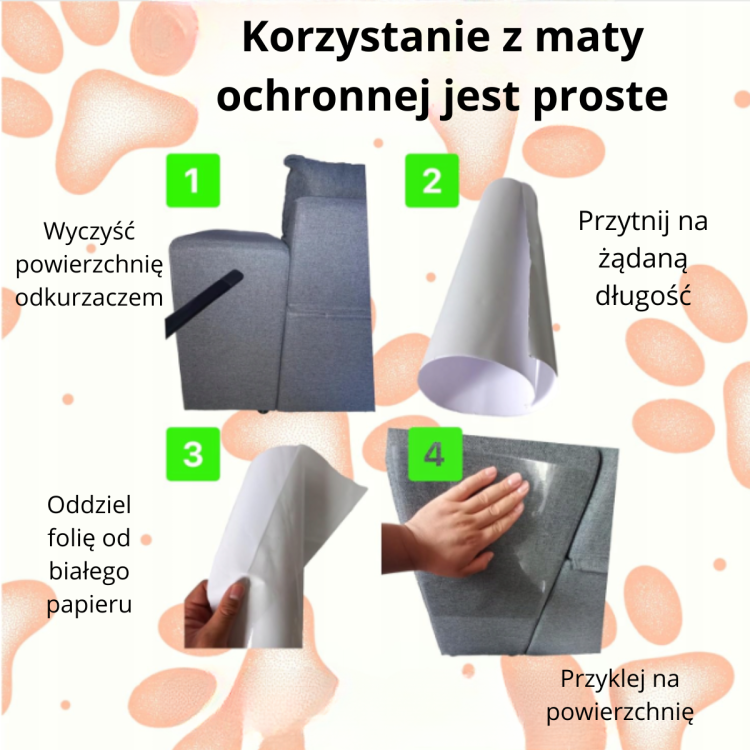 Korzystanie z maty ochronnej jest proste

1

Wyczyść powierzchnię odkurzaczem

2

Przytnij na żądaną długość

3

Oddziel folię od białego papieru

4

Przyklej na powierzchnię